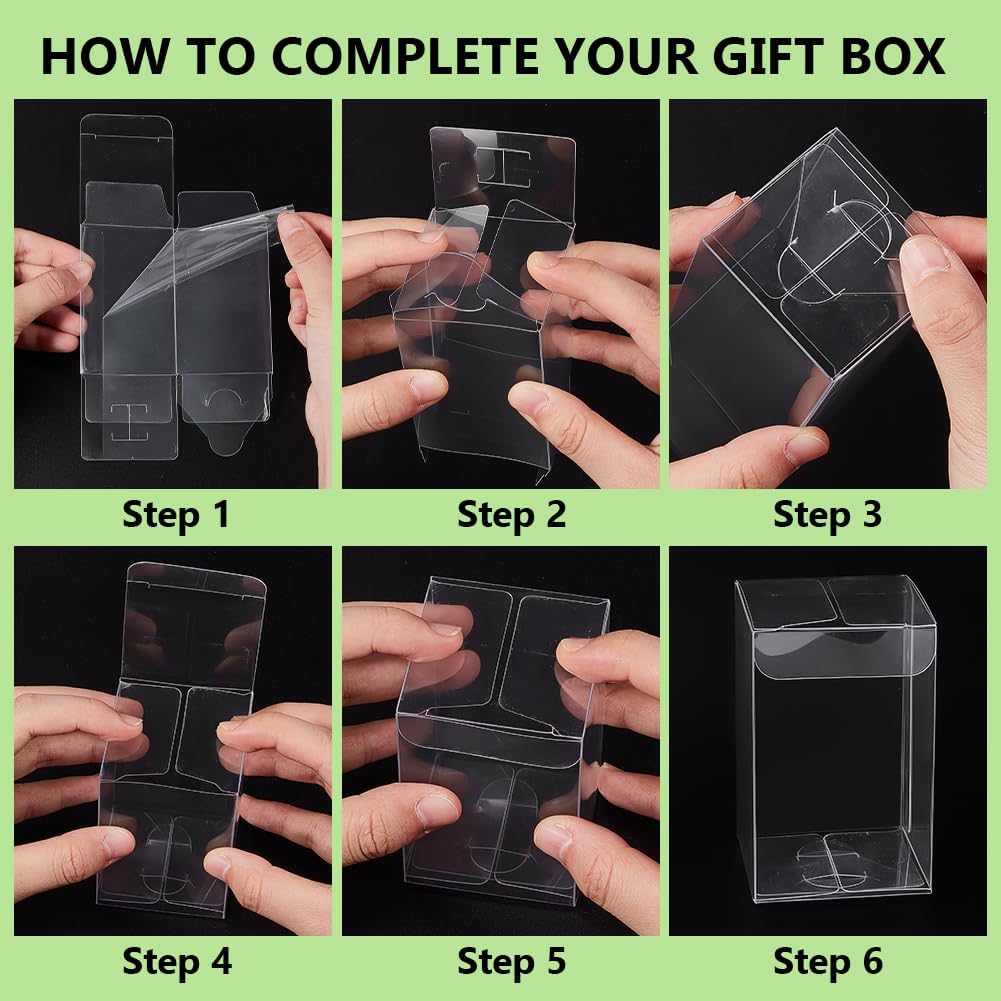 HOW TO COMPLETE YOUR GIFT BOX

Step 1

Step 2

Step 3

Step 4

Step 5

Step 6