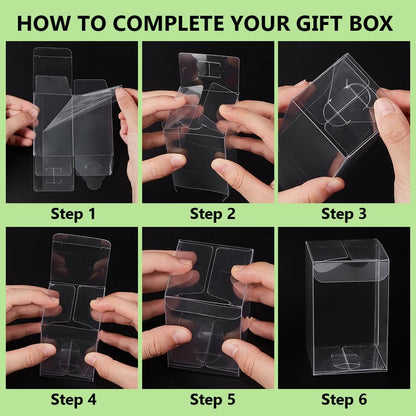 HOW TO COMPLETE YOUR GIFT BOX

Step 1

Step 2

Step 3

Step 4

Step 5

Step 6