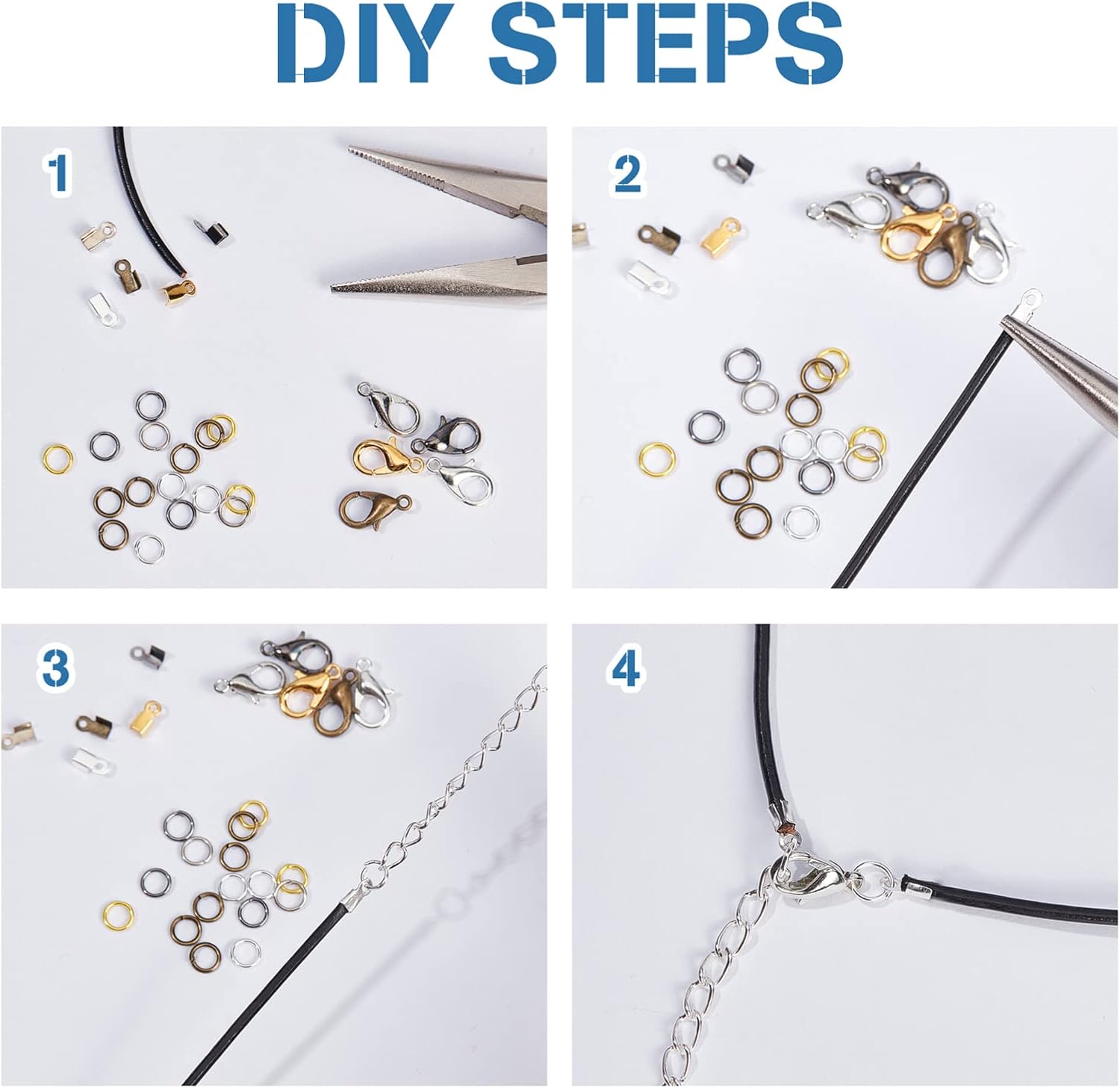 DIY STEPS

1

2

3

4