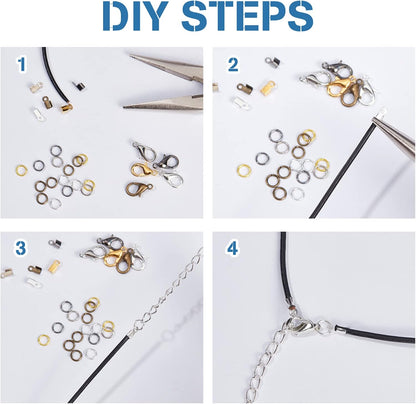 DIY STEPS

1

2

3

4