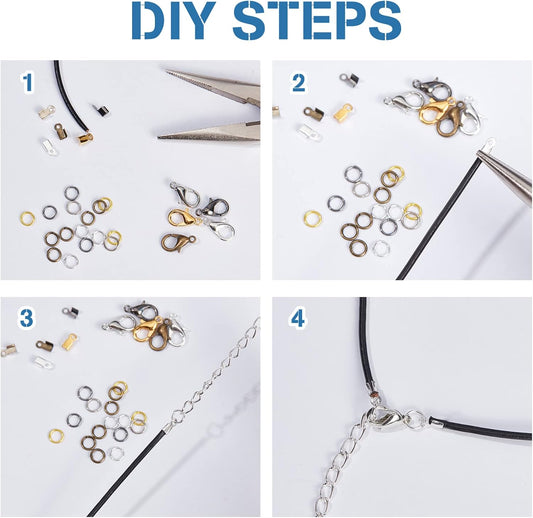 DIY STEPS

1

2

3

4