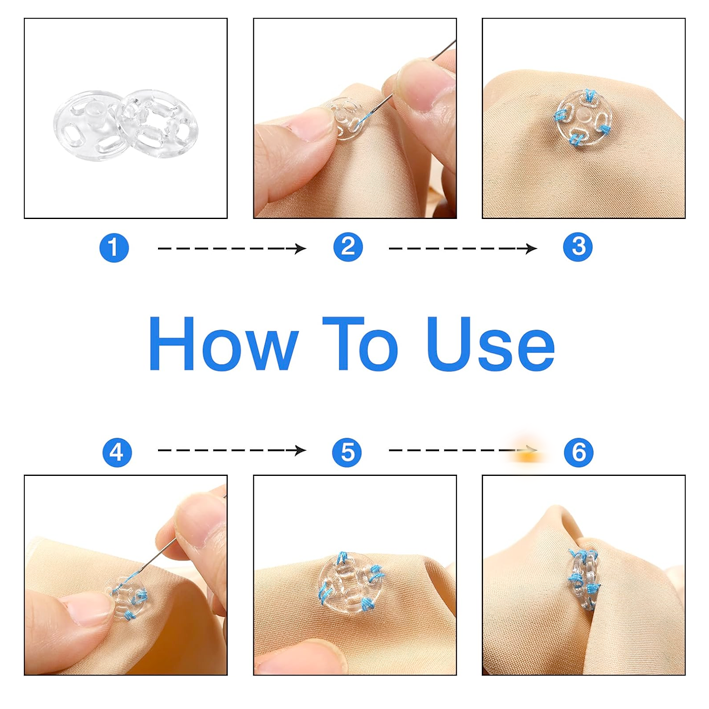 1 2 3

How To Use

4 5 6