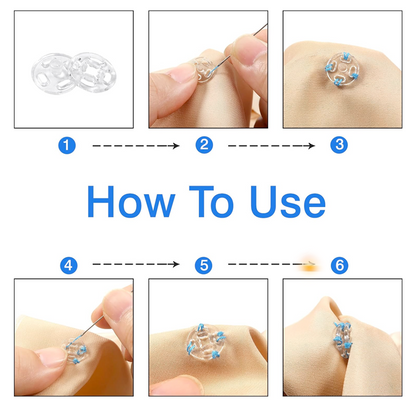 1
2
3
How To Use
4
5
6