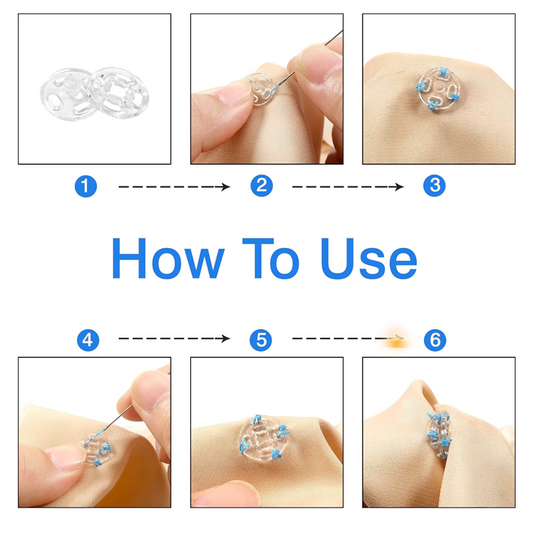 1 2 3

How To Use

4 5 6